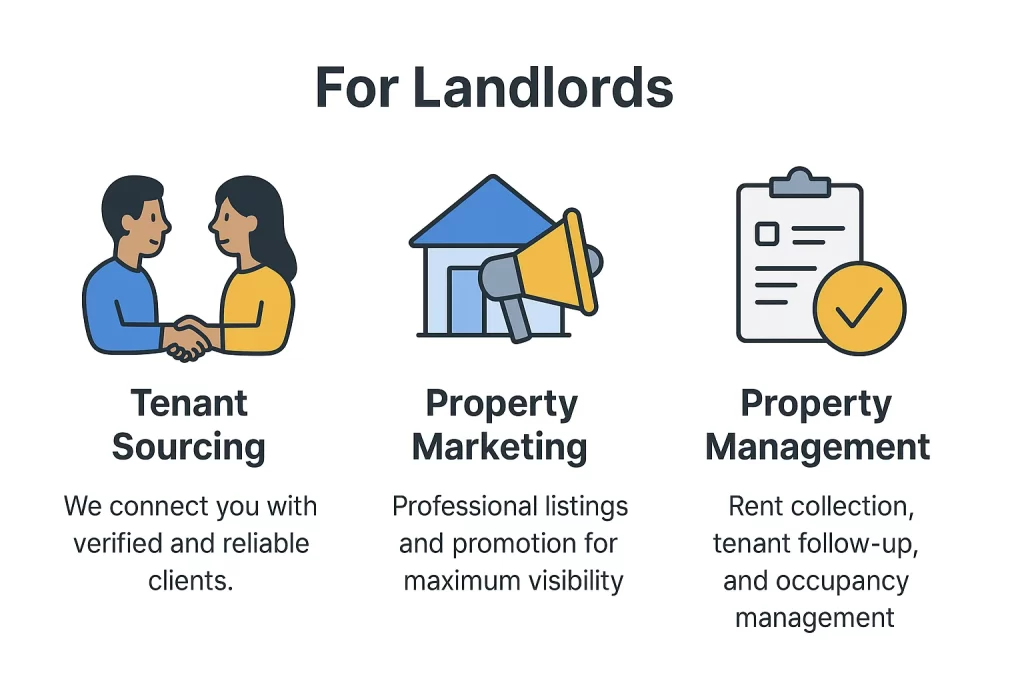 For Landlords

Tenant Sourcing

We connect you with verified and reliable clients.

Property Marketing

Professional listings and promotion for maximum visibility

Property Management

Rent collection, tenant follow-up, and occupancy management